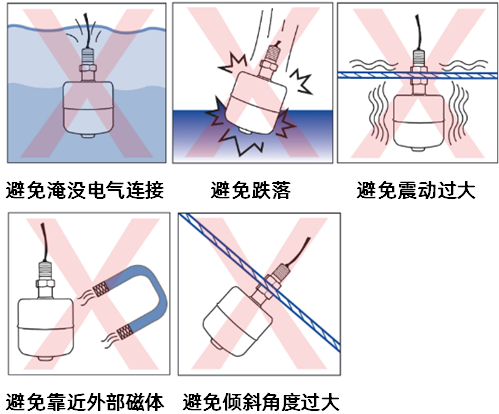 避免淹没电气连接

避免跌落

避免震动过大

避免靠近外部磁体

避免倾斜角度过大